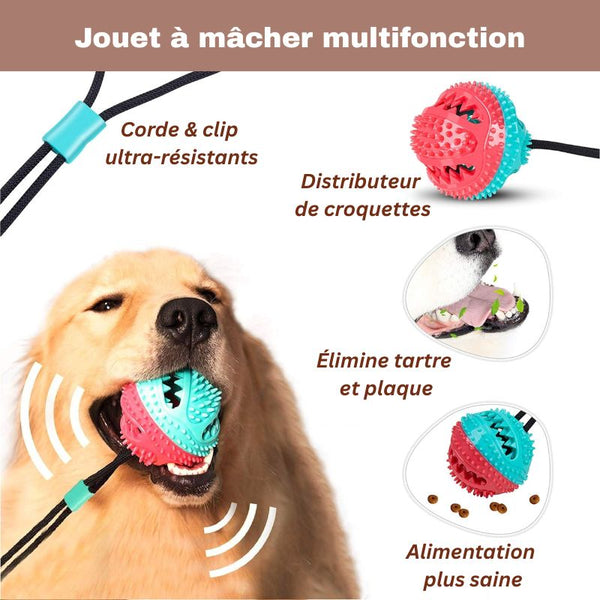 Jouet à mâcher multifonction

Corde & clip ultra-résistants

Distributeur de croquettes

Élimine tartre et plaque

Alimentation plus saine